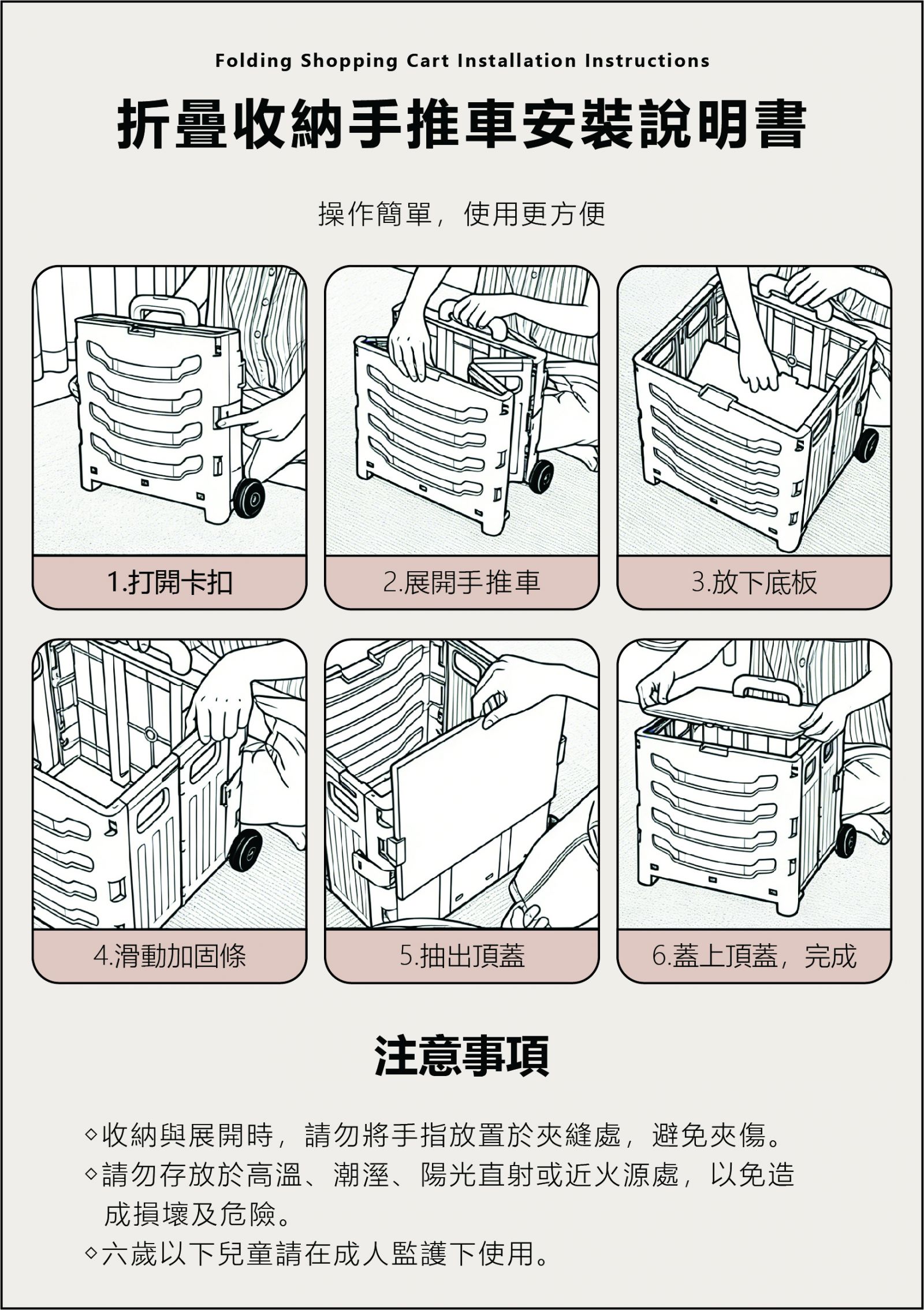 Folding Shopping Cart Installation Instructions

折疊收納手推車安裝說明書

操作簡單，使用更方便

1.打開卡扣

2.展開手推車

3.放下底板

4.滑動加固條

5.抽出頂蓋

6.蓋上頂蓋，完成

注意事項

◇收納與展開時，請勿將手指放置於夾縫處，避免夾傷。

◇請勿存放於高溫、潮溼、陽光直射或近火源處，以免造成損壞及危險。

◇六歲以下兒童請在成人監護下使用。